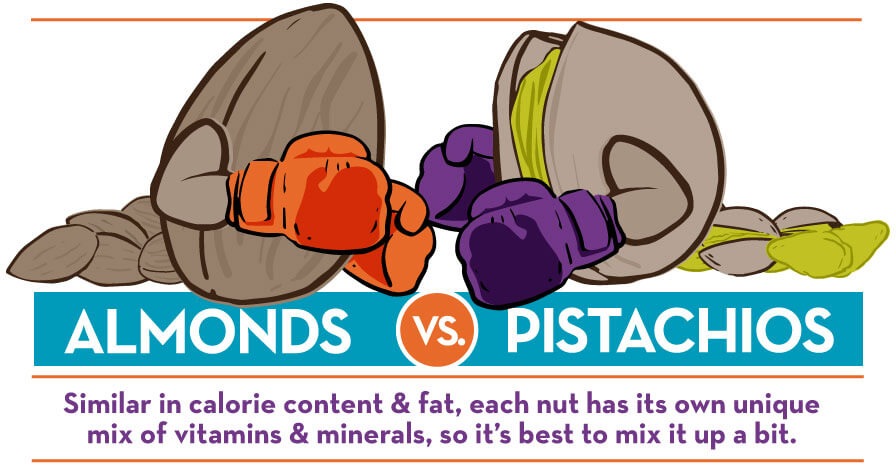 ALMONDS VS. PISTACHIOS

Similar in calorie content & fat, each nut has its own unique mix of vitamins & minerals, so it's best to mix it up a bit.