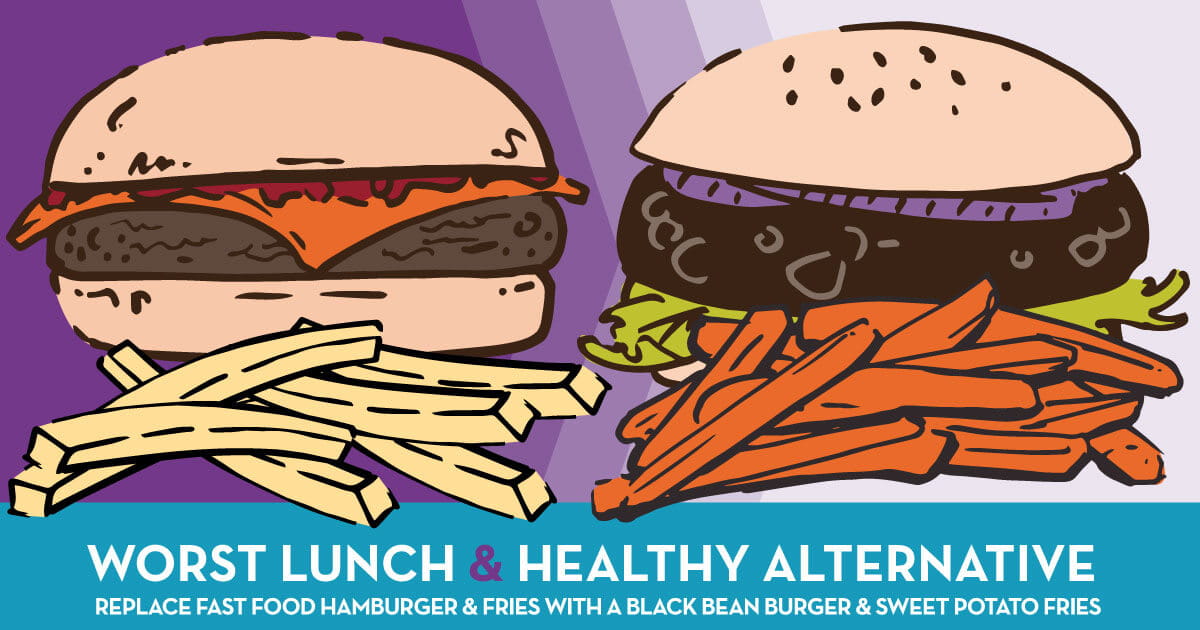 WORST LUNCH & HEALTHY ALTERNATIVE
REPLACE FAST FOOD HAMBURGER & FRIES WITH A BLACK BEAN BURGER & SWEET POTATO FRIES