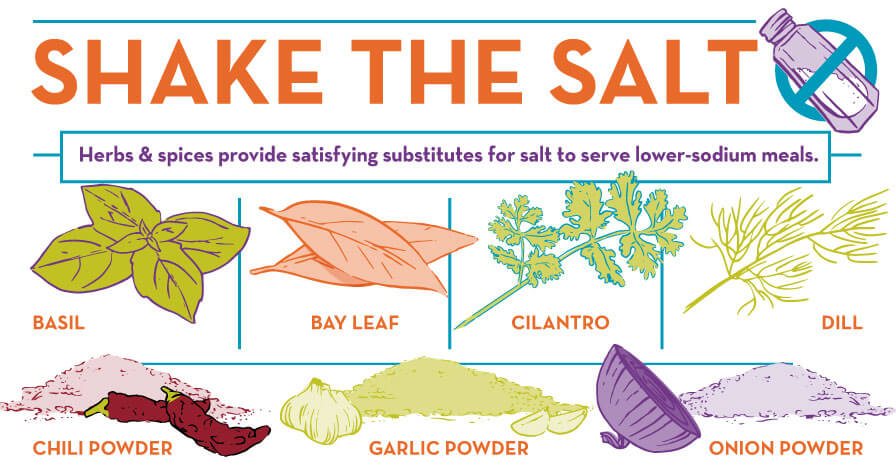 SHAKE THE SALT

Herbs & spices provide satisfying substitutes for salt to serve lower-sodium meals.

BASIL

BAY LEAF

CILANTRO

DILL

CHILI POWDER

GARLIC POWDER

ONION POWDER