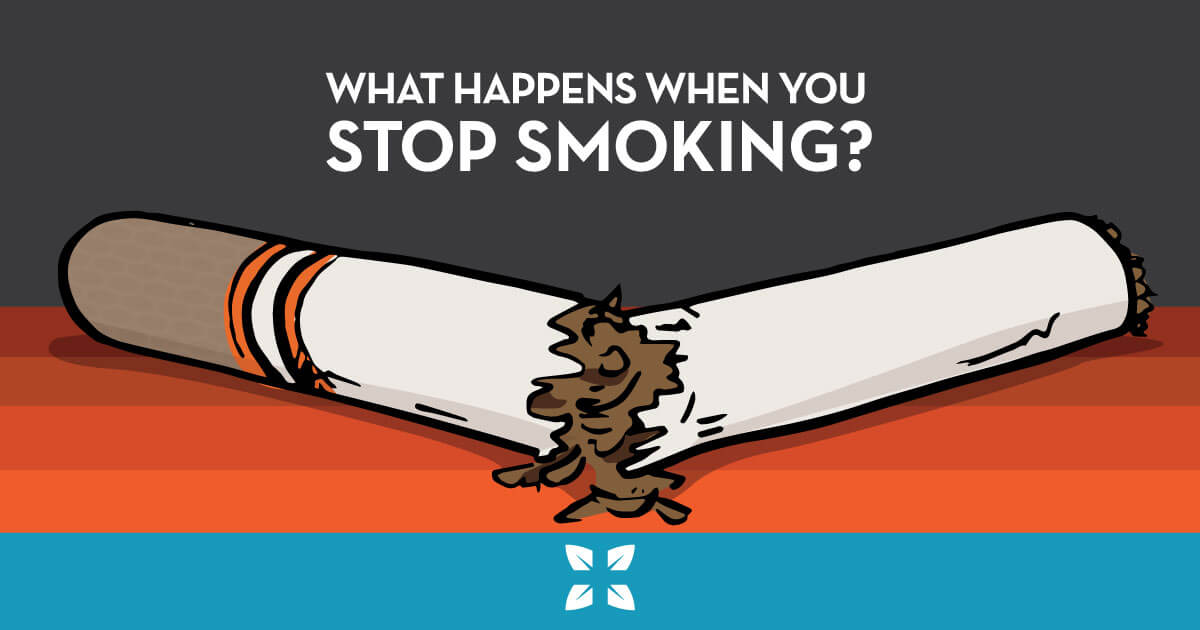 WHAT HAPPENS WHEN YOU STOP SMOKING?