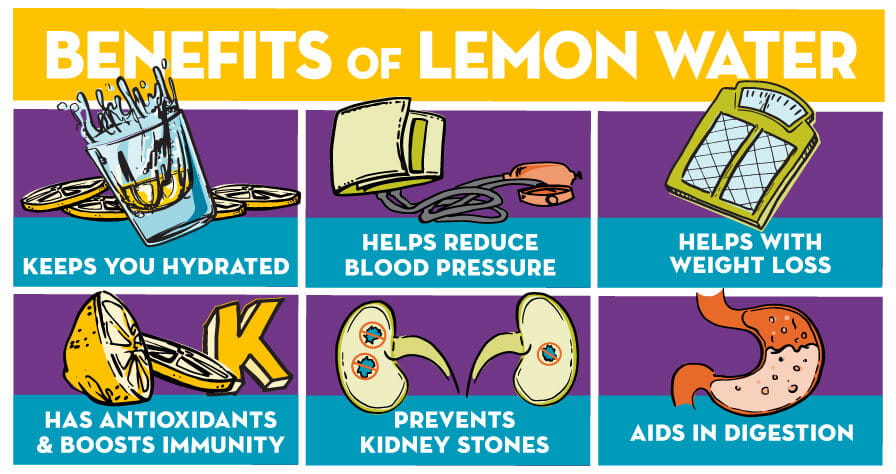 BENEFITS OF LEMON WATER

KEEPS YOU HYDRATED

HELPS REDUCE BLOOD PRESSURE

HELPS WITH WEIGHT LOSS

K

HAS ANTIOXIDANTS & BOOSTS IMMUNITY

PREVENTS KIDNEY STONES

AIDS IN DIGESTION