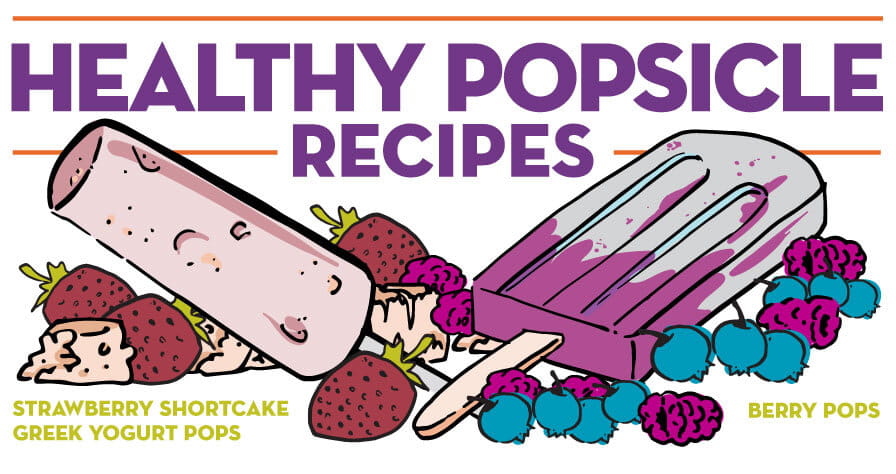 HEALTHY POPSICLE RECIPES

STRAWBERRY SHORTCAKE GREEK YOGURT POPS

BERRY POPS