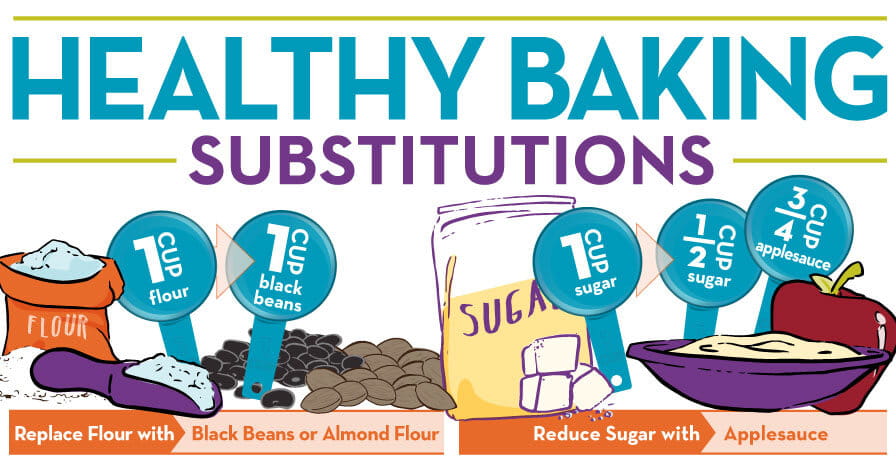 HEALTHY BAKING
SUBSTITUTIONS

FLOUR

1 CUP flour

1 CUP black beans

SUGA

1 CUP sugar

$\frac{1}{2}$ CUP sugar

$\frac{3}{4}$ CUP applesauce

Replace Flour with Black Beans or Almond Flour

Reduce Sugar with Applesauce