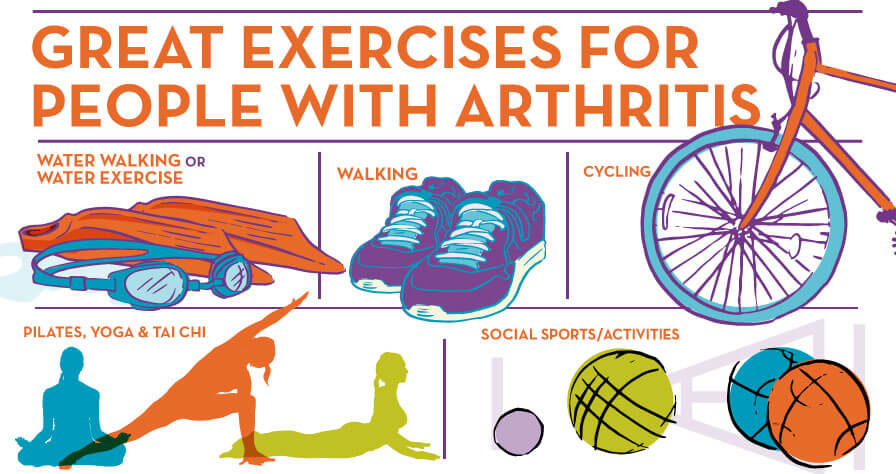 GREAT EXERCISES FOR PEOPLE WITH ARTHRITIS

WATER WALKING OR WATER EXERCISE

WALKING

CYCLING

PILATES, YOGA & TAI CHI

SOCIAL SPORTS/ACTIVITIES