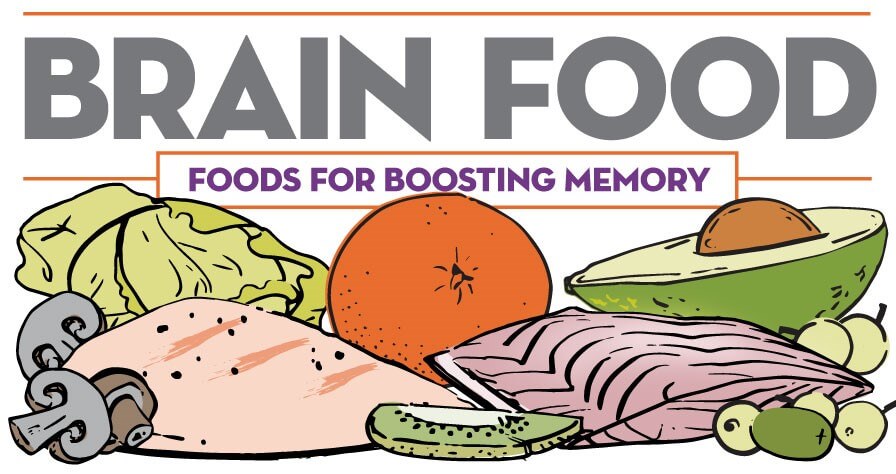 BRAIN FOOD

FOODS FOR BOOSTING MEMORY