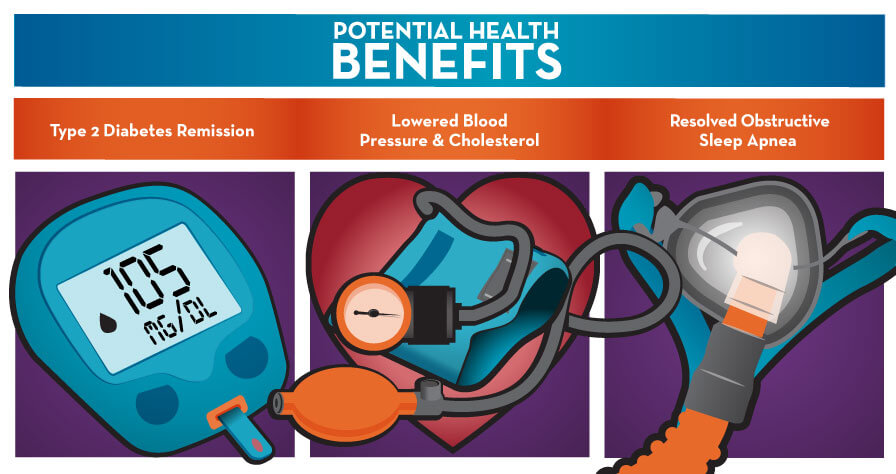 POTENTIAL HEALTH
BENEFITS

Type 2 Diabetes Remission

Lowered Blood Pressure & Cholesterol

Resolved Obstructive Sleep Apnea

105
MG/DL