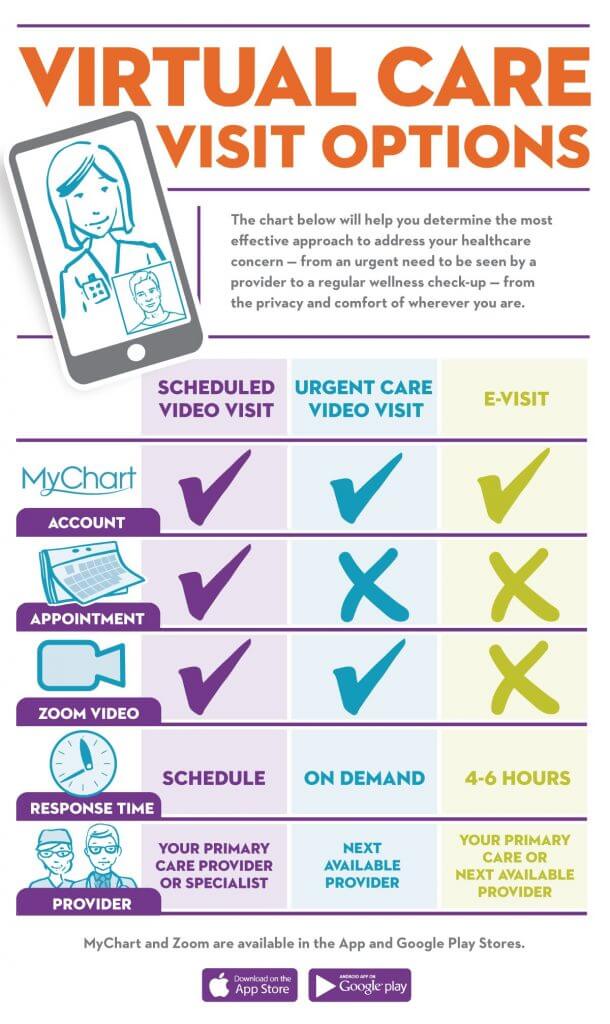 VIRTUAL CARE VISIT OPTIONS

The chart below will help you determine the most effective approach to address your healthcare concern — from an urgent need to be seen by a provider to a regular wellness check-up — from the privacy and comfort of wherever you are.

| | SCHEDULED VIDEO VISIT | URGENT CARE VIDEO VISIT | E-VISIT |
|---|---|---|---|
| MyChart ACCOUNT | ✓ | ✓ | ✓ |
| APPOINTMENT | ✓ | ✗ | ✗ |
| ZOOM VIDEO | ✓ | ✓ | ✗ |
| RESPONSE TIME | SCHEDULE | ON DEMAND | 4-6 HOURS |
| PROVIDER | YOUR PRIMARY CARE PROVIDER OR SPECIALIST | NEXT AVAILABLE PROVIDER | YOUR PRIMARY CARE OR NEXT AVAILABLE PROVIDER |

MyChart and Zoom are available in the App and Google Play Stores.

Download on the App Store

ANDROID APP ON Google play