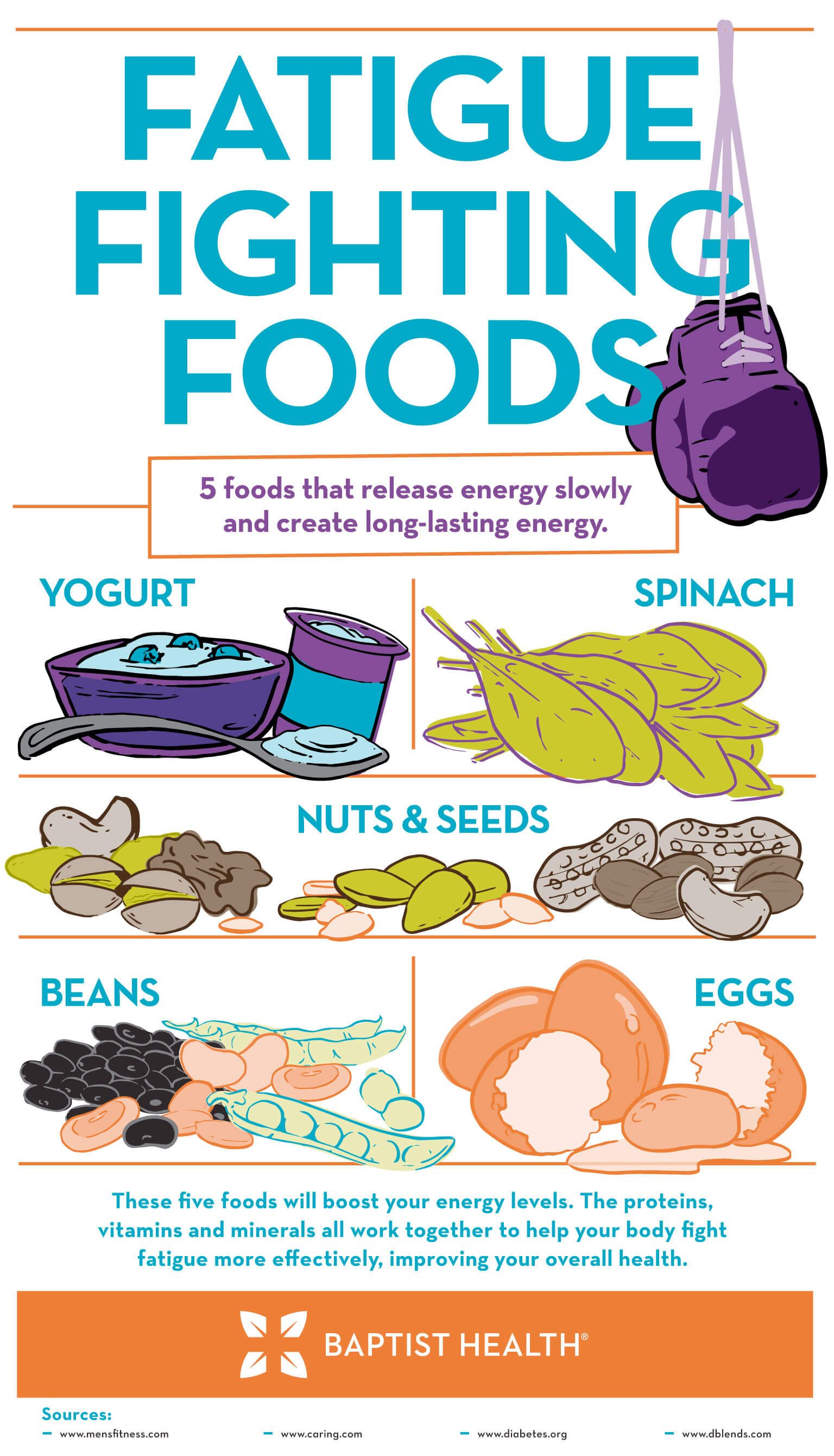 FATIGUE FIGHTING FOODS

5 foods that release energy slowly and create long-lasting energy.

YOGURT

SPINACH

NUTS & SEEDS

BEANS

EGGS

These five foods will boost your energy levels. The proteins, vitamins and minerals all work together to help your body fight fatigue more effectively, improving your overall health.

BAPTIST HEALTH®

Sources:
– www.mensfitness.com
– www.caring.com
– www.diabetes.org
– www.dblends.com