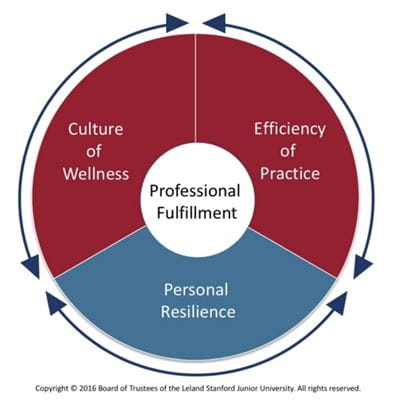 Culture of Wellness

Efficiency of Practice

Professional Fulfillment

Personal Resilience

Copyright © 2016 Board of Trustees of the Leland Stanford Junior University. All rights reserved.